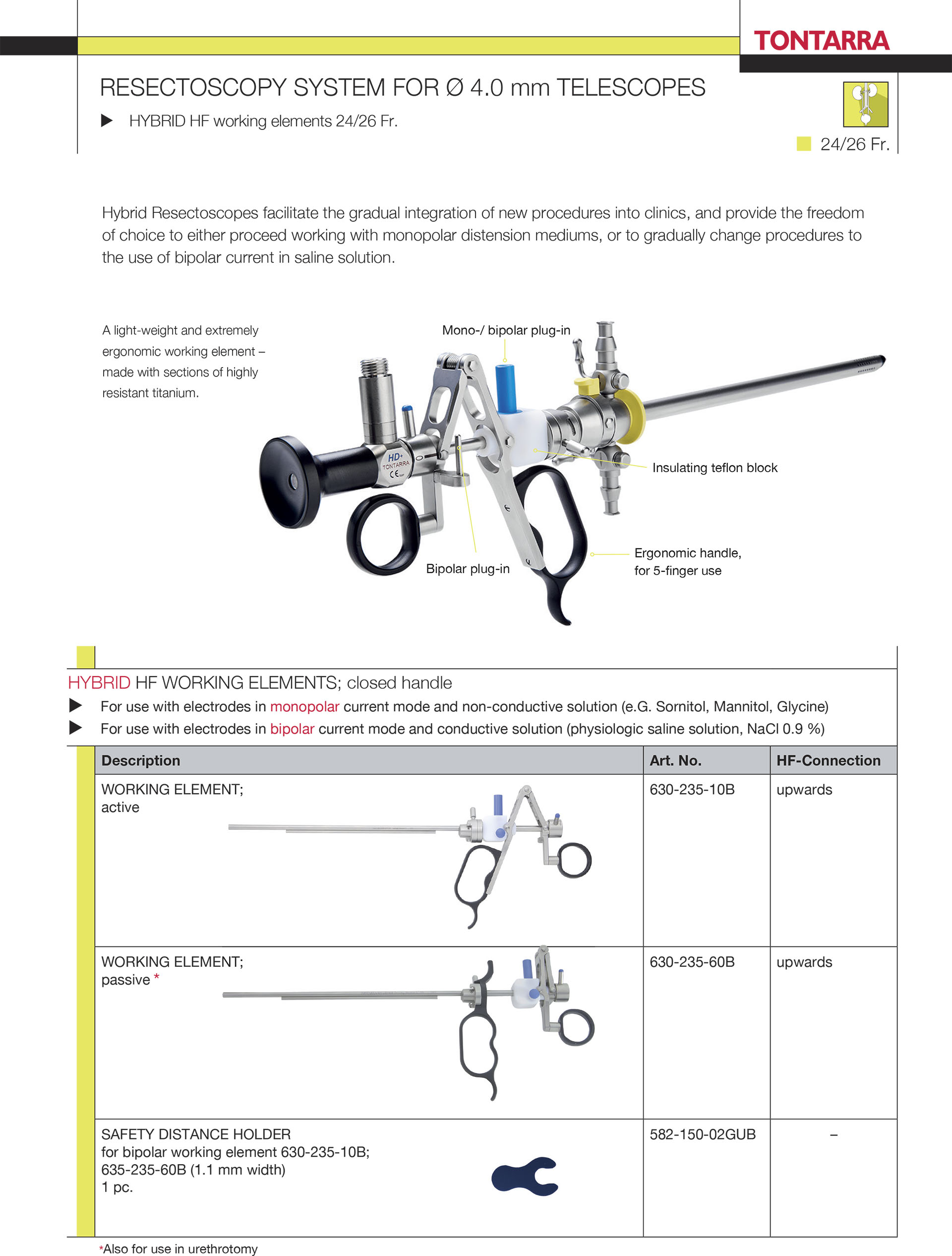 TONTARRA

RESECTOSCOPY SYSTEM FOR Ø 4.0 mm TELESCOPES

▶ HYBRID HF working elements 24/26 Fr.

24/26 Fr.

Hybrid Resectoscopes facilitate the gradual integration of new procedures into clinics, and provide the freedom of choice to either proceed working with monopolar distension mediums, or to gradually change procedures to the use of bipolar current in saline solution.

A light-weight and extremely ergonomic working element – made with sections of highly resistant titanium.

Mono-/ bipolar plug-in

HD+ TONTARRA CE

Insulating teflon block

Bipolar plug-in

Ergonomic handle, for 5-finger use

HYBRID HF WORKING ELEMENTS; closed handle

▶ For use with electrodes in monopolar current mode and non-conductive solution (e.G. Sornitol, Mannitol, Glycine)

▶ For use with electrodes in bipolar current mode and conductive solution (physiologic saline solution, NaCl 0.9 %)

| Description | Art. No. | HF-Connection |
|---|---|---|
| WORKING ELEMENT; active | 630-235-10B | upwards |
| WORKING ELEMENT; passive * | 630-235-60B | upwards |
| SAFETY DISTANCE HOLDER for bipolar working element 630-235-10B; 635-235-60B (1.1 mm width) 1 pc. | 582-150-02GUB | – |

*Also for use in urethrotomy