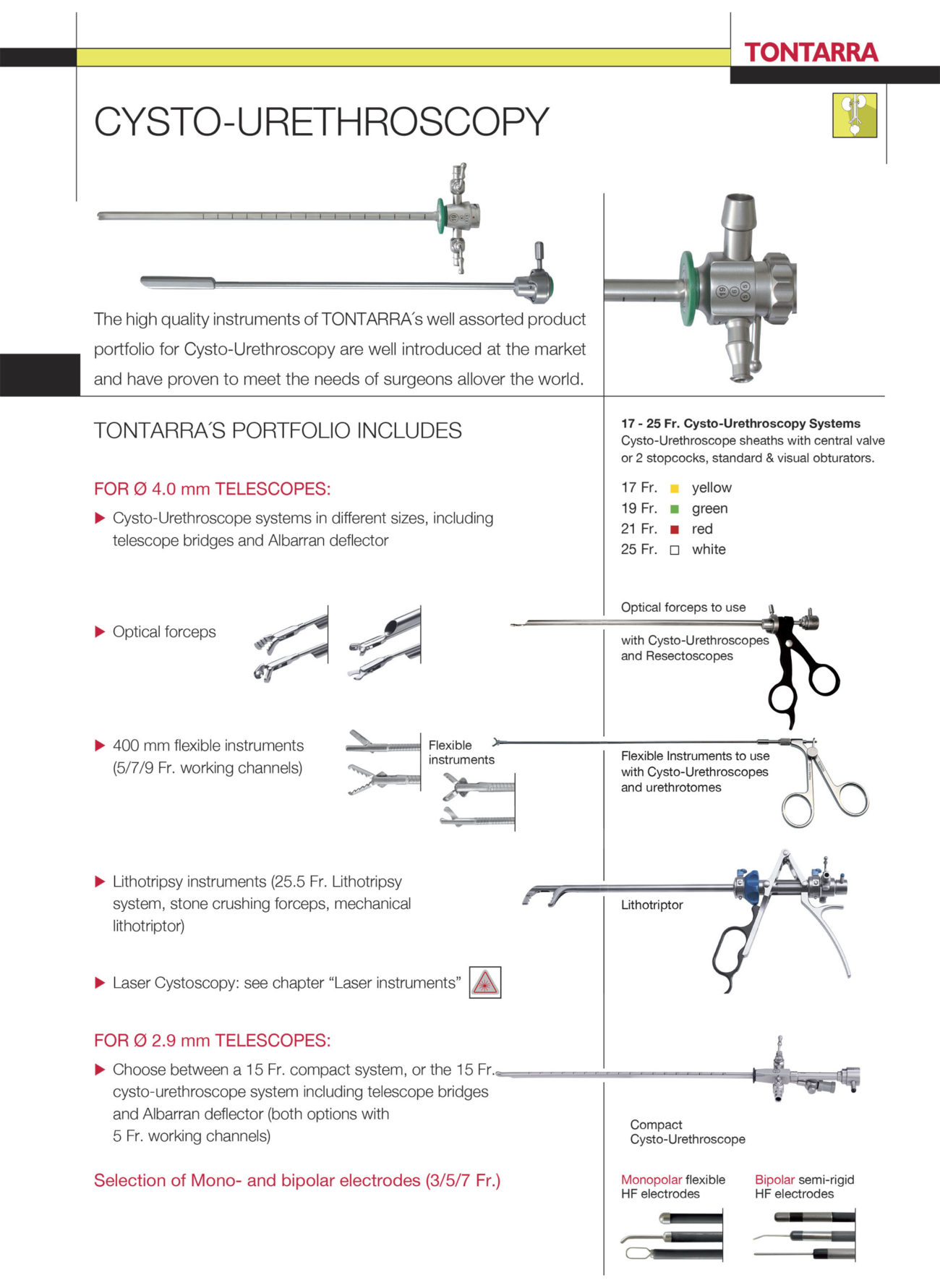 TONTARRA

CYSTO-URETHROSCOPY

The high quality instruments of TONTARRA´s well assorted product portfolio for Cysto-Urethroscopy are well introduced at the market and have proven to meet the needs of surgeons allover the world.

TONTARRA´S PORTFOLIO INCLUDES

FOR Ø 4.0 mm TELESCOPES:

▶ Cysto-Urethroscope systems in different sizes, including telescope bridges and Albarran deflector

▶ Optical forceps

▶ 400 mm flexible instruments (5/7/9 Fr. working channels)

Flexible instruments

▶ Lithotripsy instruments (25.5 Fr. Lithotripsy system, stone crushing forceps, mechanical lithotriptor)

▶ Laser Cystoscopy: see chapter “Laser instruments”

FOR Ø 2.9 mm TELESCOPES:

▶ Choose between a 15 Fr. compact system, or the 15 Fr. cysto-urethroscope system including telescope bridges and Albarran deflector (both options with 5 Fr. working channels)

Selection of Mono- and bipolar electrodes (3/5/7 Fr.)

17 - 25 Fr. Cysto-Urethroscopy Systems
Cysto-Urethroscope sheaths with central valve or 2 stopcocks, standard & visual obturators.

17 Fr. yellow
19 Fr. green
21 Fr. red
25 Fr. white

Optical forceps to use with Cysto-Urethroscopes and Resectoscopes

Flexible Instruments to use with Cysto-Urethroscopes and urethrotomes

Lithotriptor

Compact Cysto-Urethroscope

Monopolar flexible HF electrodes

Bipolar semi-rigid HF electrodes